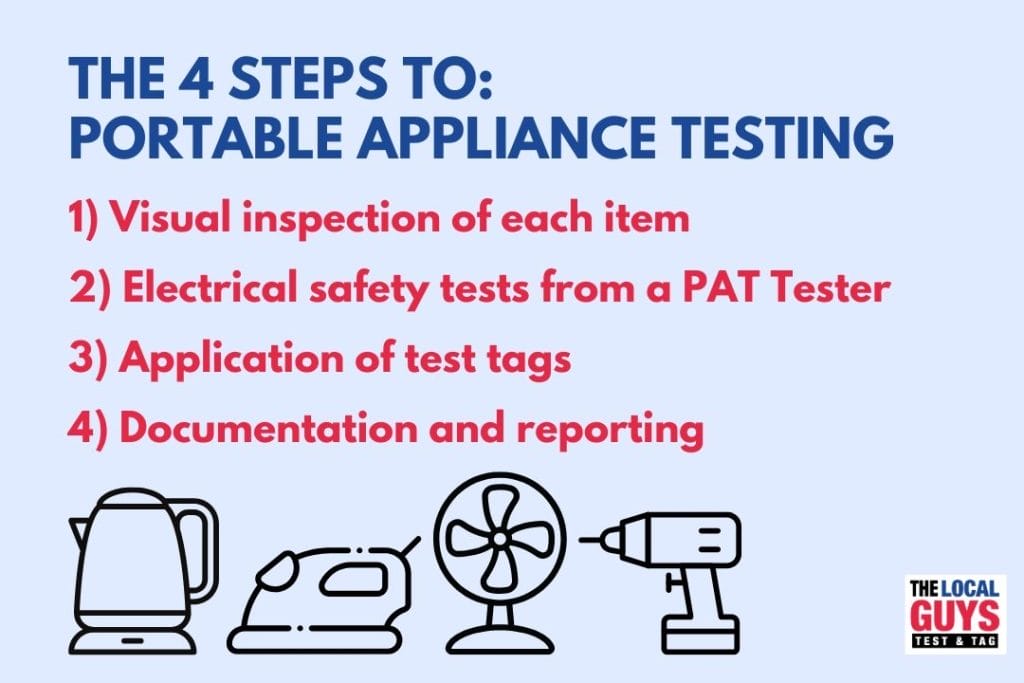 THE 4 STEPS TO:
PORTABLE APPLIANCE TESTING

1) Visual inspection of each item

2) Electrical safety tests from a PAT Tester

3) Application of test tags

4) Documentation and reporting

THE LOCAL GUYS TEST & TAG