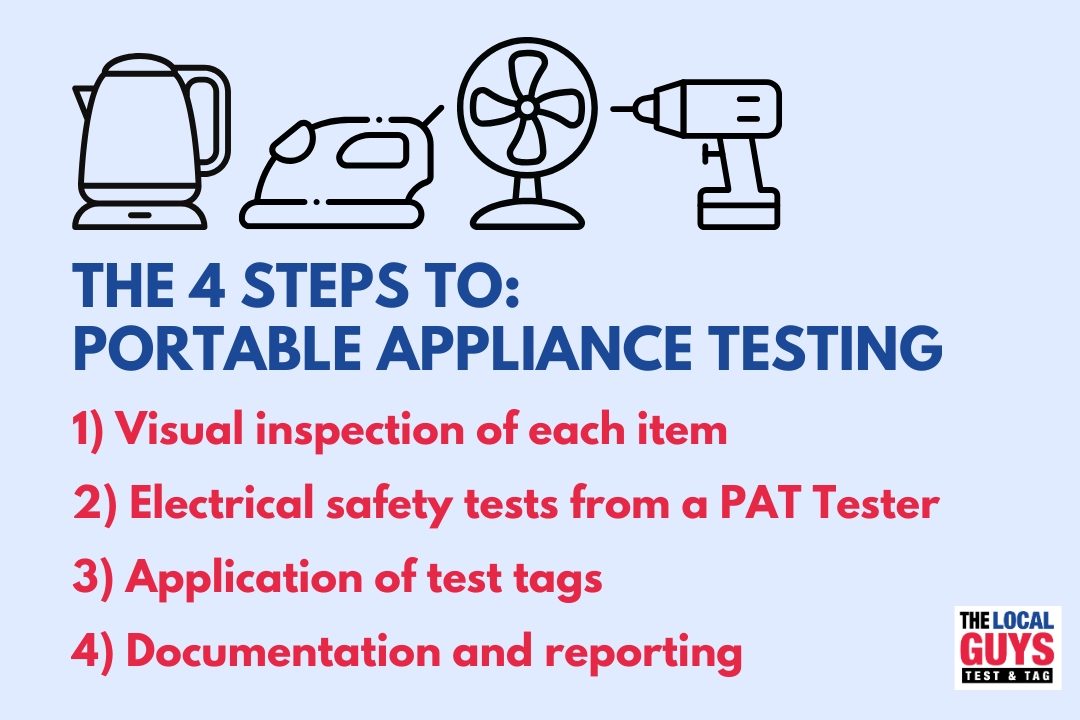 THE 4 STEPS TO:
PORTABLE APPLIANCE TESTING

1) Visual inspection of each item

2) Electrical safety tests from a PAT Tester

3) Application of test tags

4) Documentation and reporting

THE LOCAL
GUYS
TEST & TAG